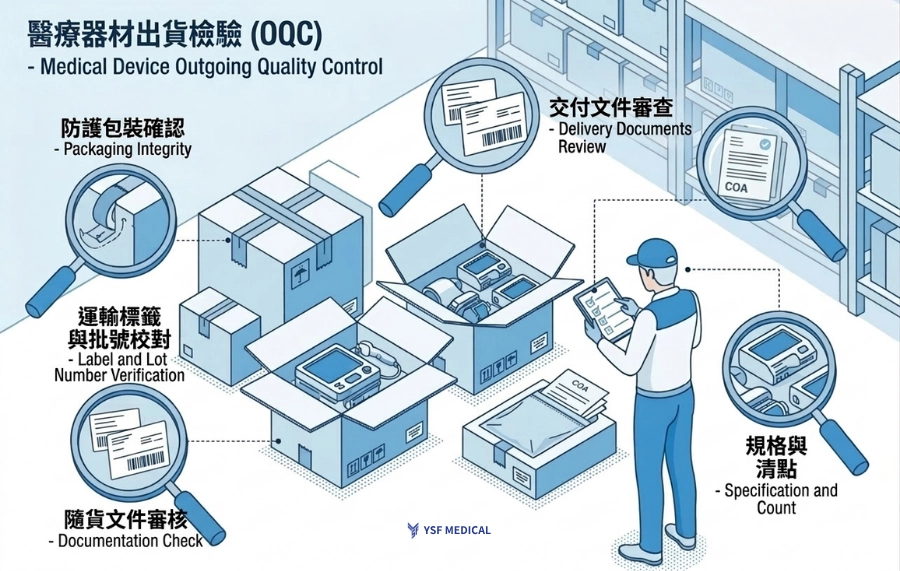 醫療器材出貨檢驗 (OQC)
- Medical Device Outgoing Quality Control

防護包裝確認
- Packaging Integrity

交付文件審查
- Delivery Documents Review

COA

運輸標籤與批號校對
- Label and Lot Number Verification

COA

規格與清點
- Specification and Count

隨貨文件審核
- Documentation Check

YSF MEDICAL