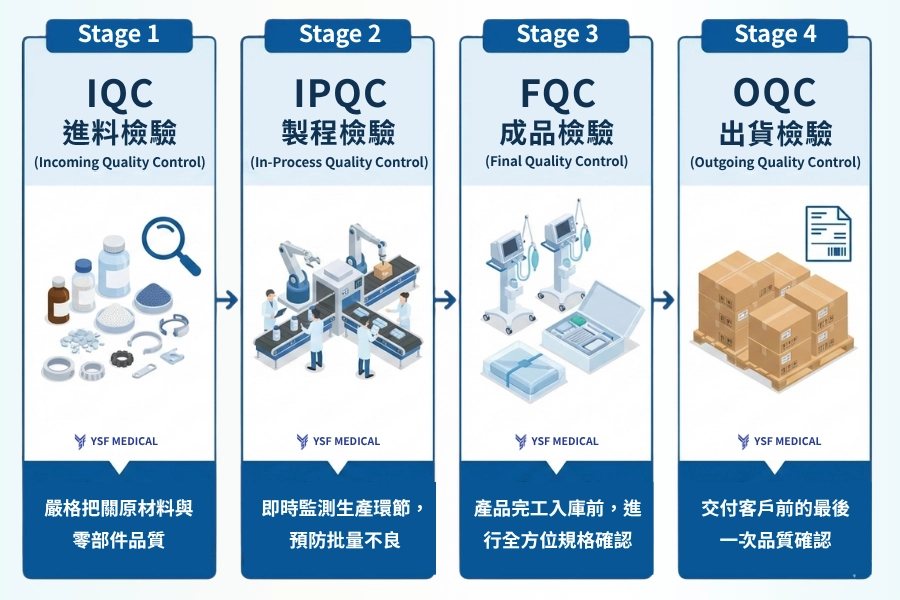 Stage 1

IQC
進料檢驗
(Incoming Quality Control)

YSF MEDICAL

嚴格把關原材料與零部件品質

Stage 2

IPQC
製程檢驗
(In-Process Quality Control)

YSF MEDICAL

即時監測生產環節，預防批量不良

Stage 3

FQC
成品檢驗
(Final Quality Control)

YSF MEDICAL

產品完工入庫前，進行全方位規格確認

Stage 4

OQC
出貨檢驗
(Outgoing Quality Control)

YSF MEDICAL

交付客戶前的最後一次品質確認