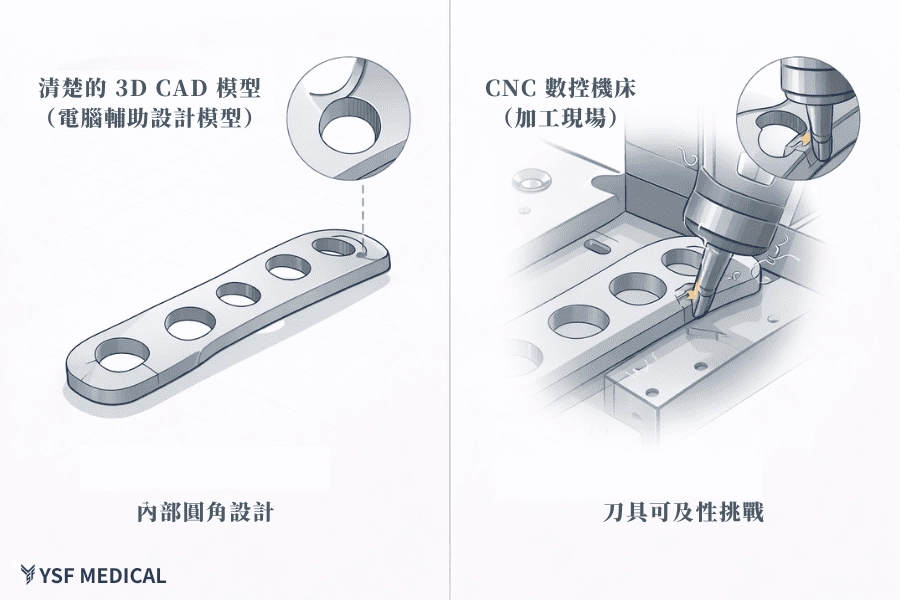 清楚的 3D CAD 模型
（電腦輔助設計模型）

內部圓角設計

CNC 數控機床
（加工現場）

刀具可及性挑戰

YSF MEDICAL