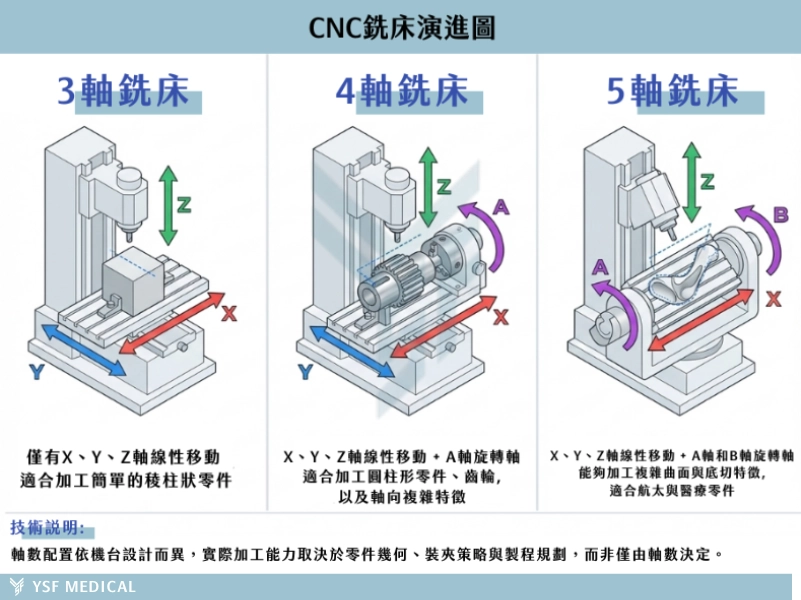 CNC銑床演進圖

3軸銑床

Z
X
Y

僅有X、Y、Z軸線性移動
適合加工簡單的稜柱狀零件

4軸銑床

Z
A
X
Y

X、Y、Z軸線性移動 + A軸旋轉軸
適合加工圓柱形零件、齒輪，
以及軸向複雜特徵

5軸銑床

Z
B
A
X

X、Y、Z軸線性移動 + A軸和B軸旋轉軸
能夠加工複雜曲面與底切特徵，
適合航太與醫療零件

技術說明：
軸數配置依機台設計而異，實際加工能力取決於零件幾何、裝夾策略與製程規劃，而非僅由軸數決定。

YSF MEDICAL